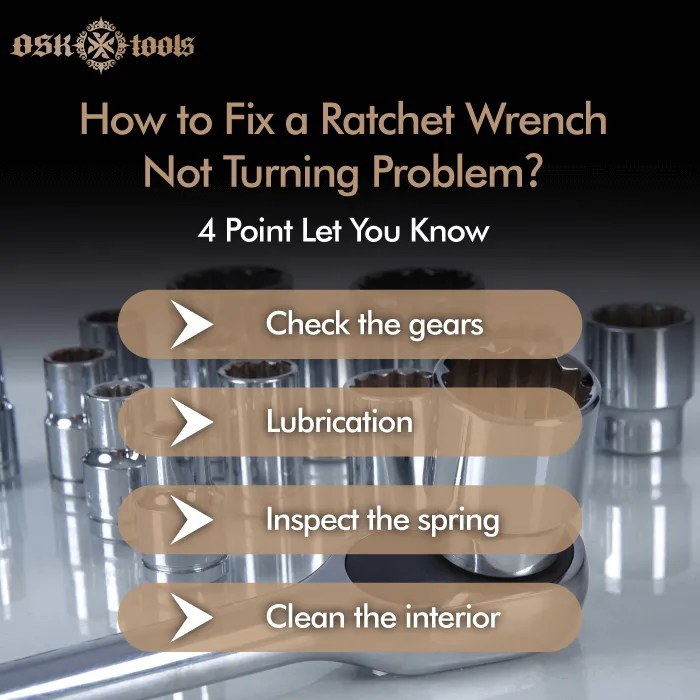 OSK tools

How to Fix a Ratchet Wrench Not Turning Problem?

4 Point Let You Know

Check the gears

Lubrication

Inspect the spring

Clean the interior